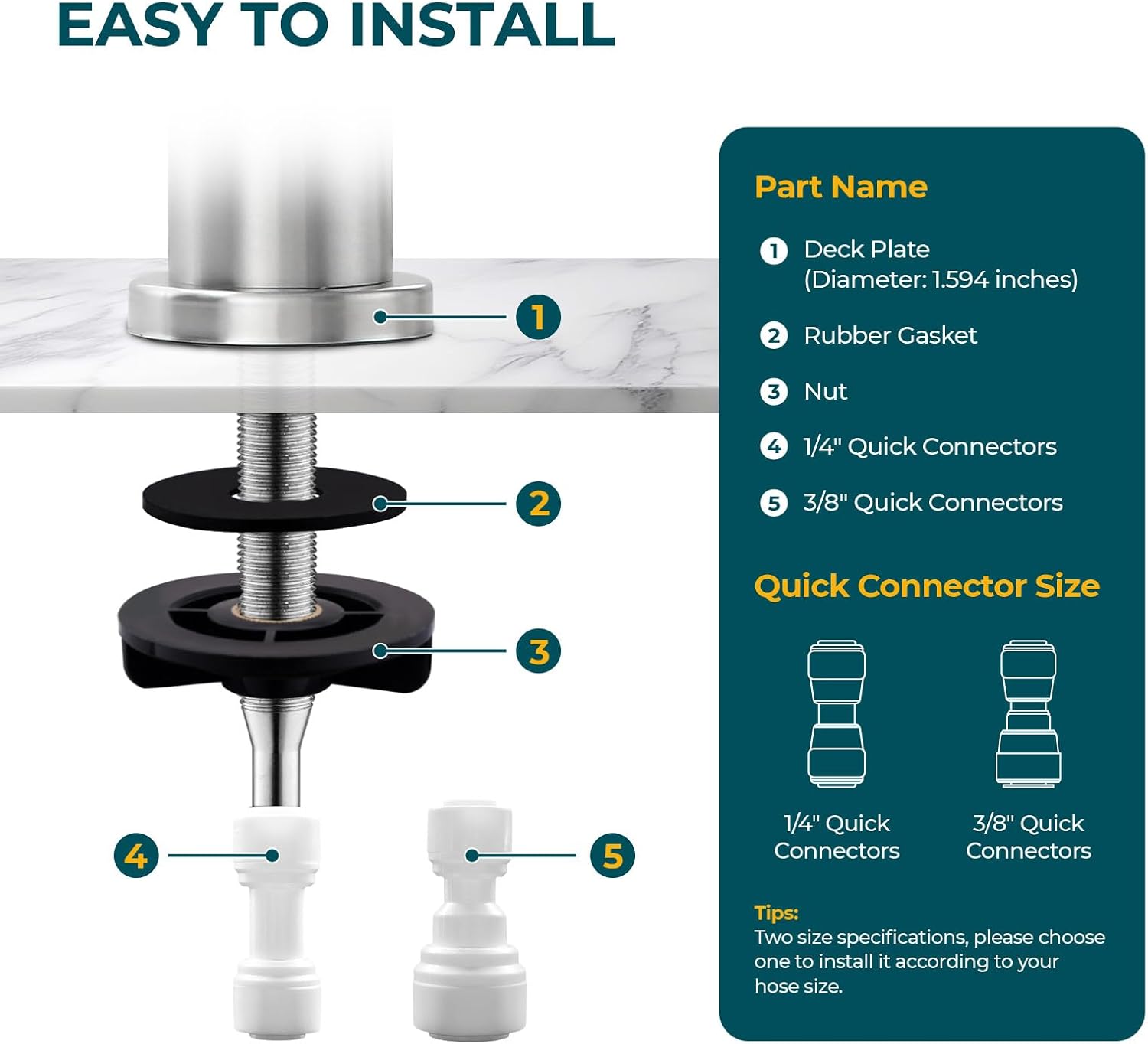 EASY TO INSTALL

1

2

3

4

5

Part Name

1 Deck Plate (Diameter: 1.594 inches)

2 Rubber Gasket

3 Nut

4 1/4" Quick Connectors

5 3/8" Quick Connectors

Quick Connector Size

1/4" Quick Connectors

3/8" Quick Connectors

Tips:
Two size specifications, please choose one to install it according to your hose size.